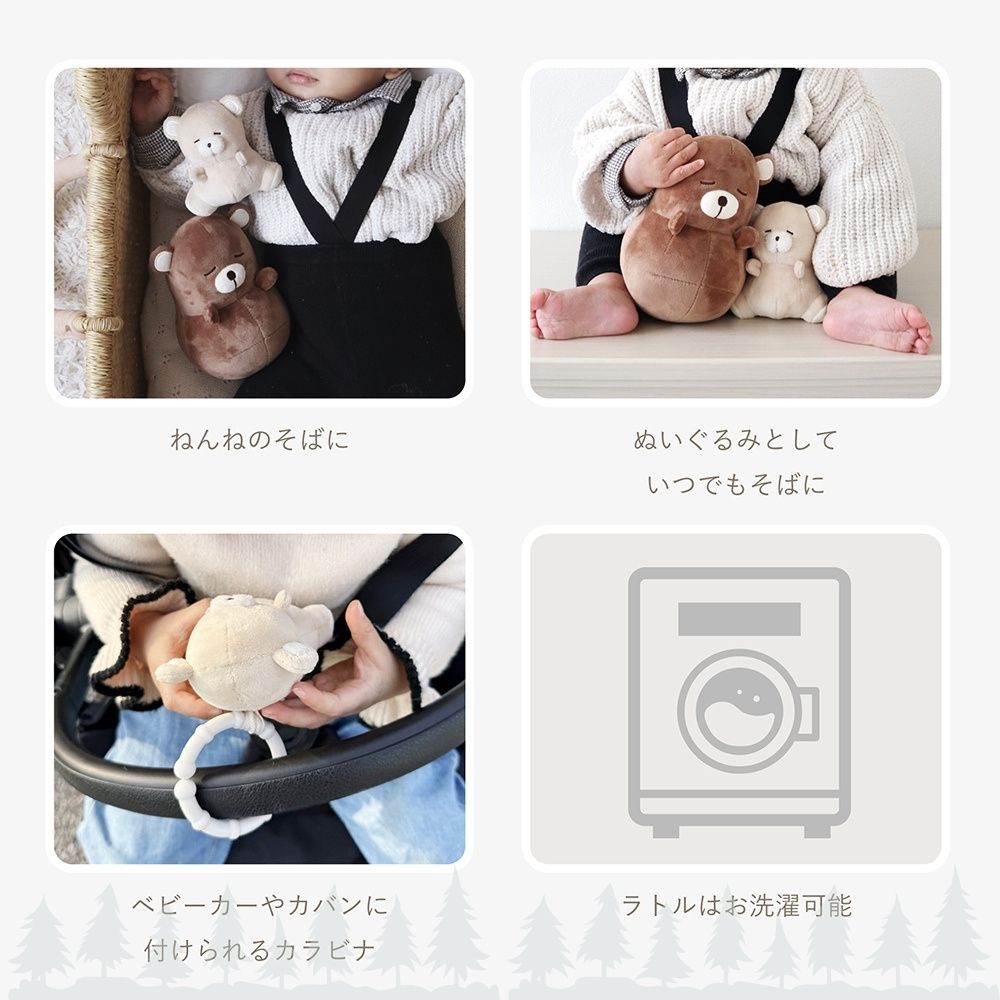 ねんねのそばに

ぬいぐるみとして
いつでもそばに

ベビーカーやカバンに
付けられるカラビナ

ラトルはお洗濯可能